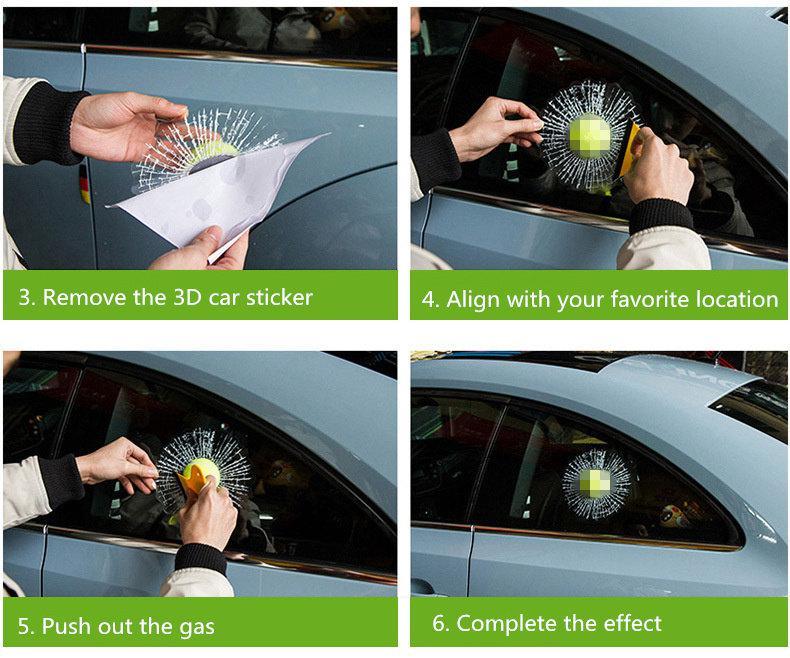 3. Remove the 3D car sticker

4. Align with your favorite location

5. Push out the gas

6. Complete the effect